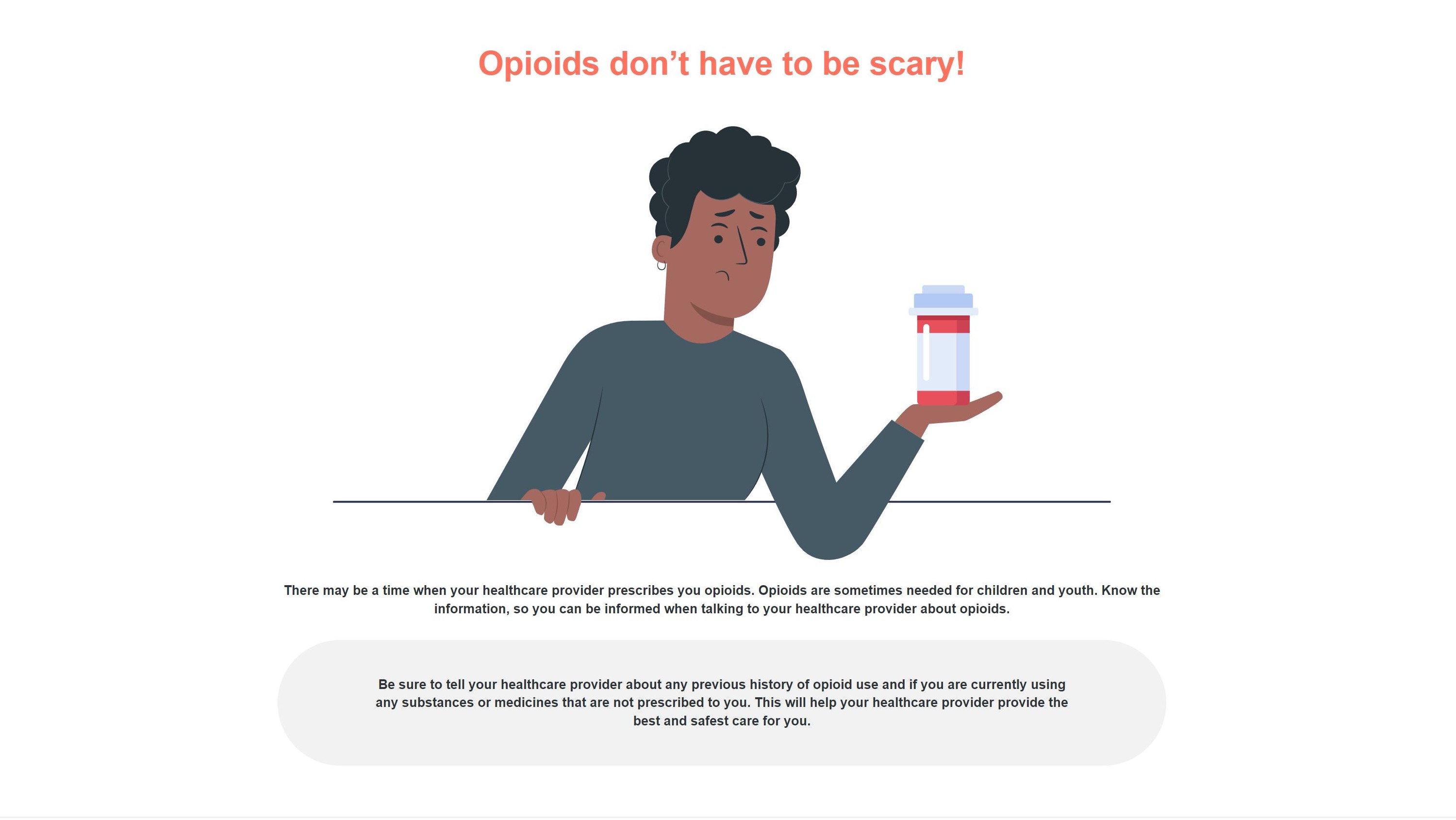 Opioids don’t have to be scary!

There may be a time when your healthcare provider prescribes you opioids. Opioids are sometimes needed for children and youth. Know the information, so you can be informed when talking to your healthcare provider about opioids.

Be sure to tell your healthcare provider about any previous history of opioid use and if you are currently using any substances or medicines that are not prescribed to you. This will help your healthcare provider provide the best and safest care for you.